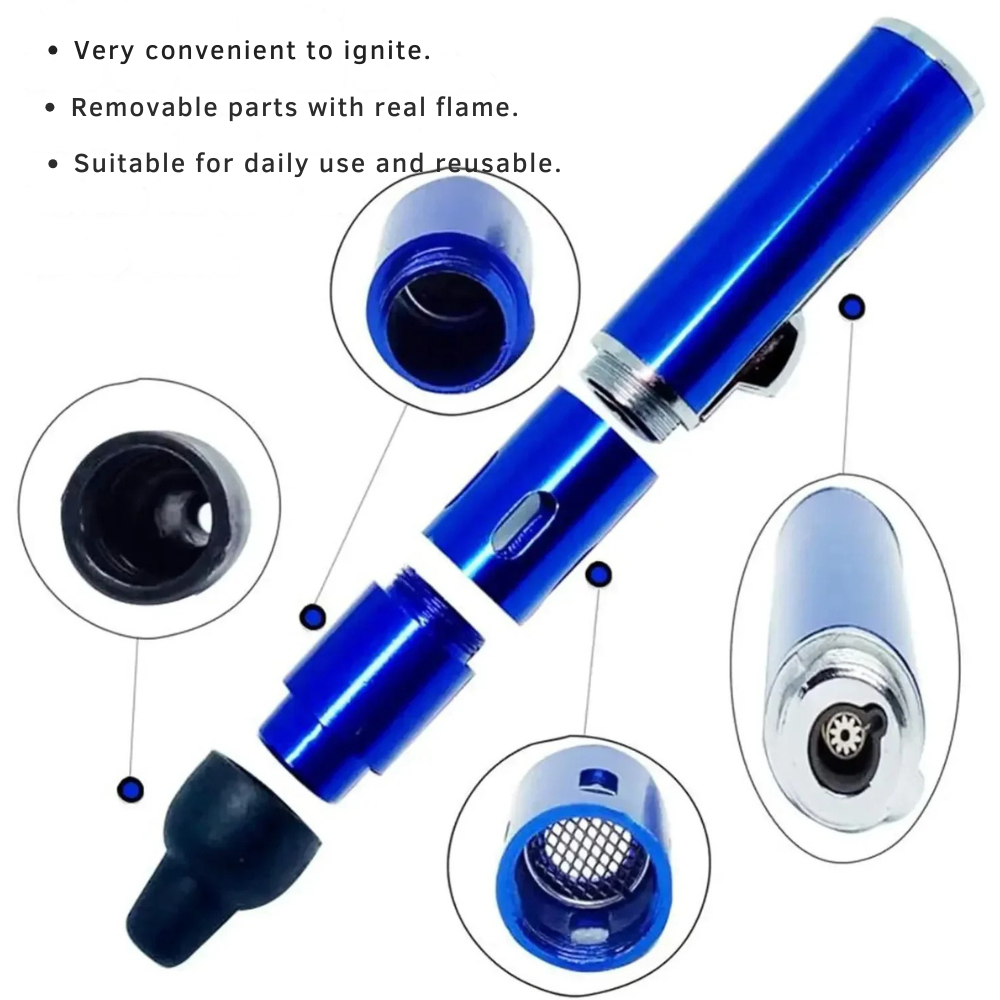 • Very convenient to ignite.

• Removable parts with real flame.

• Suitable for daily use and reusable.